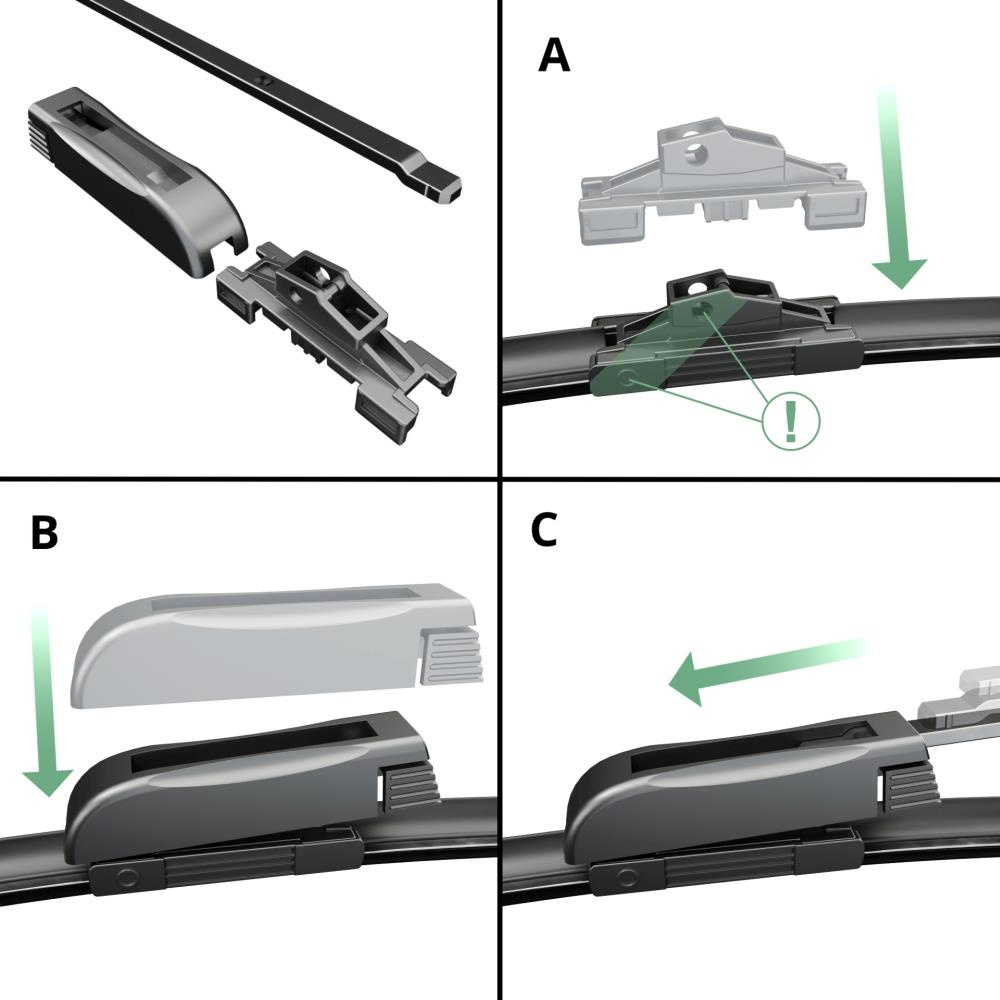 A

!

B

C