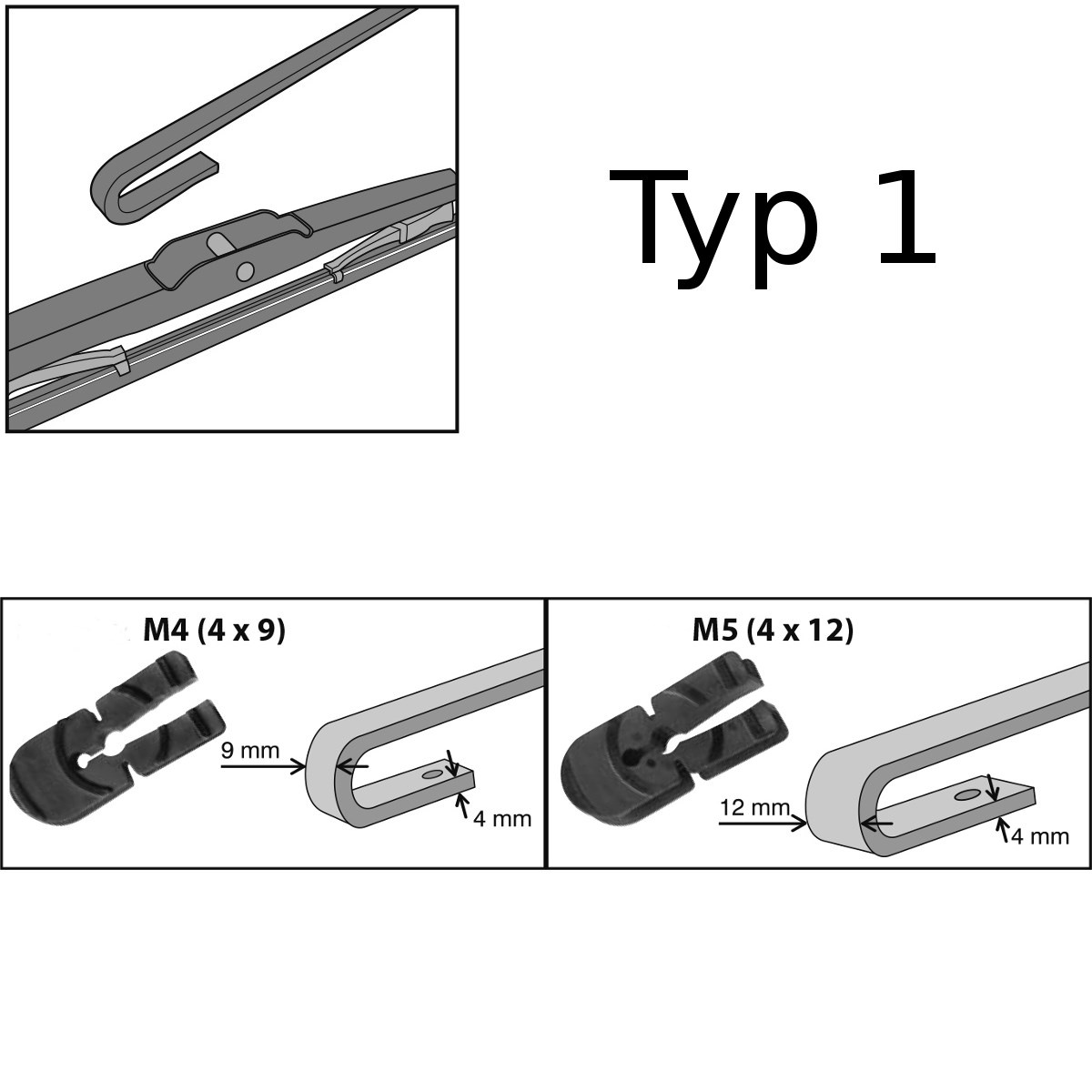 Typ 1

M4 (4 x 9)

9 mm

4 mm

M5 (4 x 12)

12 mm

4 mm